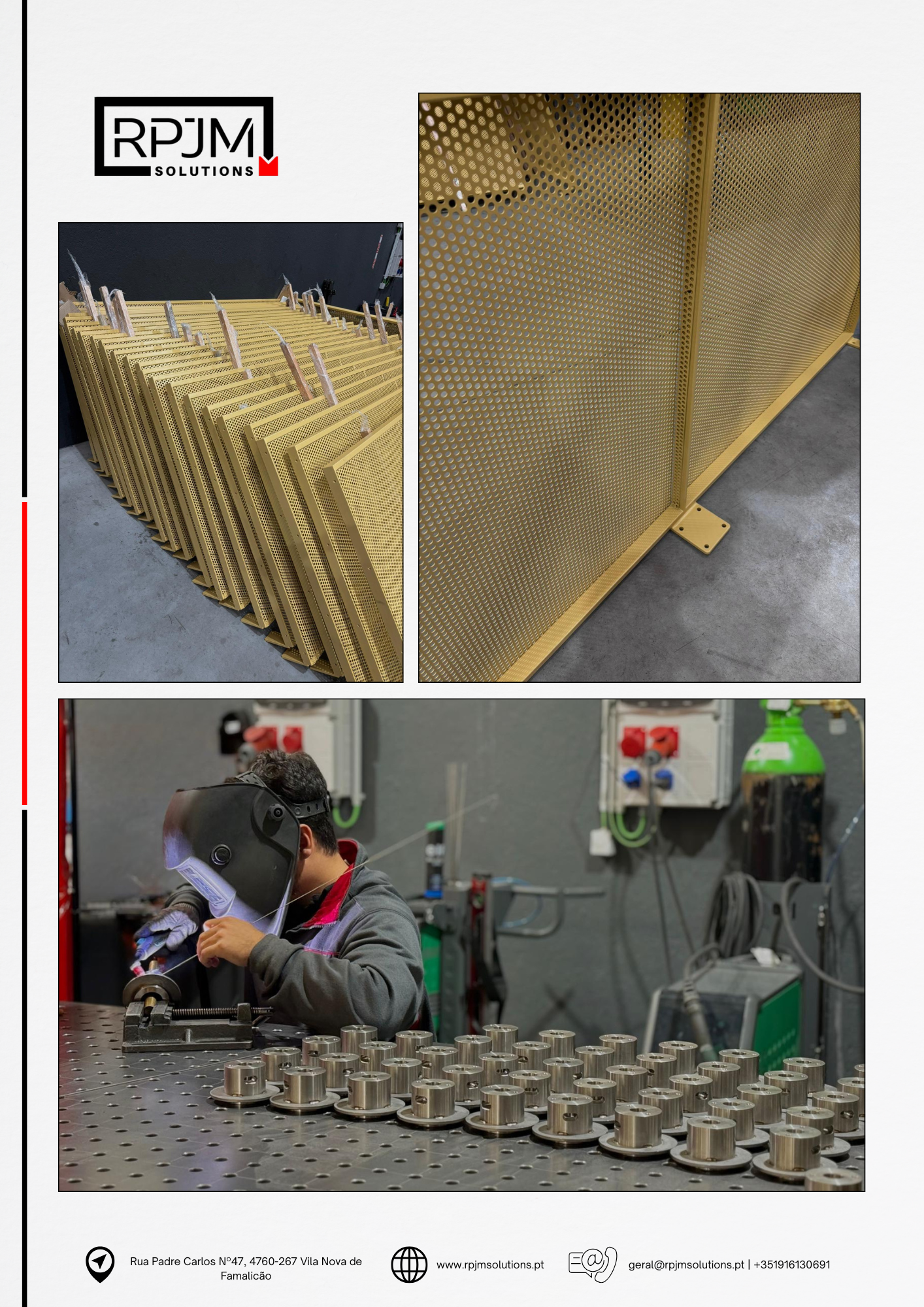 RPJM SOLUTIONS

Rua Padre Carlos Nº47, 4760-267 Vila Nova de Famalicão

www.rpjmsolutions.pt

geral@rpjmsolutions.pt | +351916130691