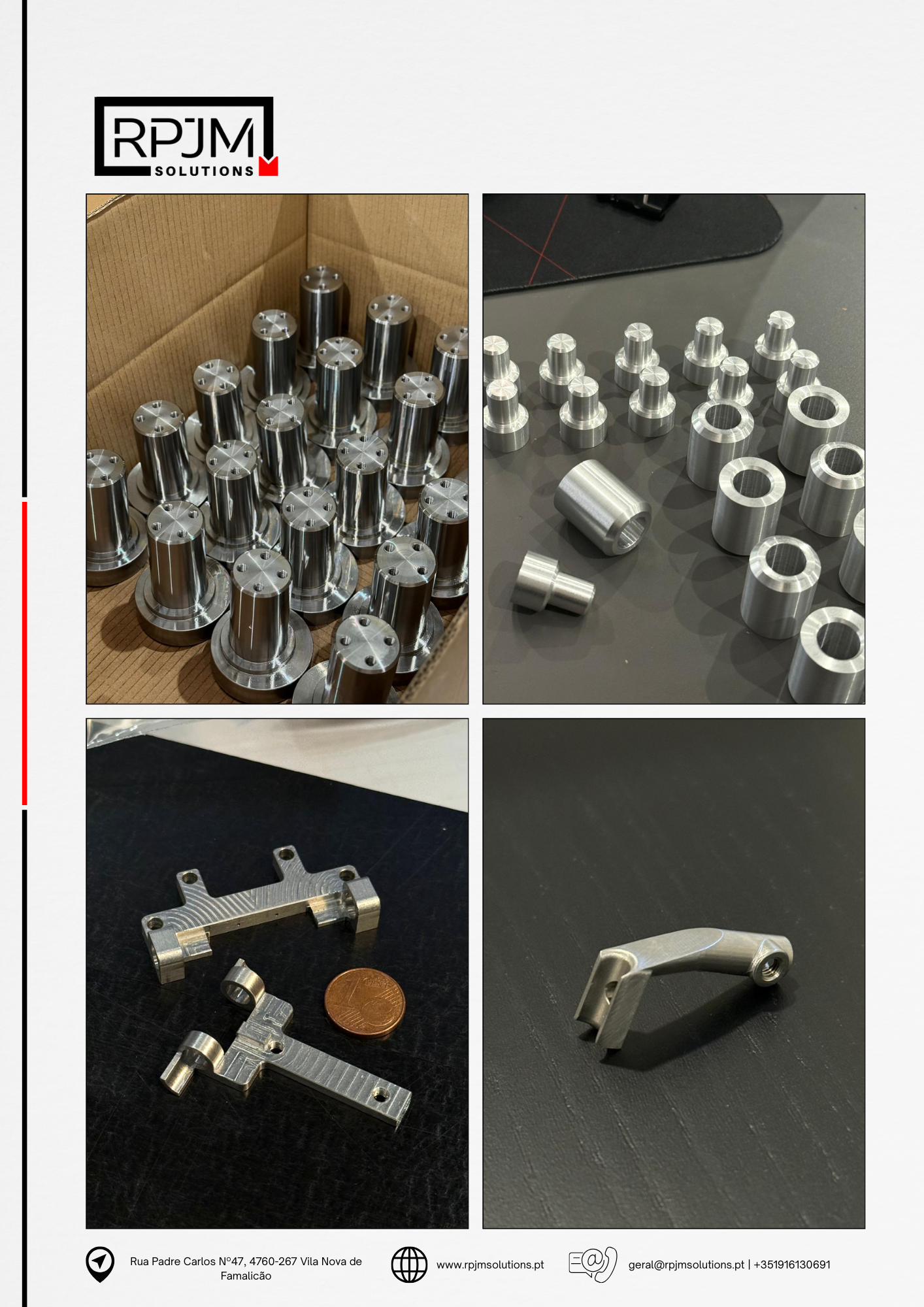 RPJM
SOLUTIONS

Rua Padre Carlos Nº47, 4760-267 Vila Nova de Famalicão

www.rpjmsolutions.pt

geral@rpjmsolutions.pt | +351916130691